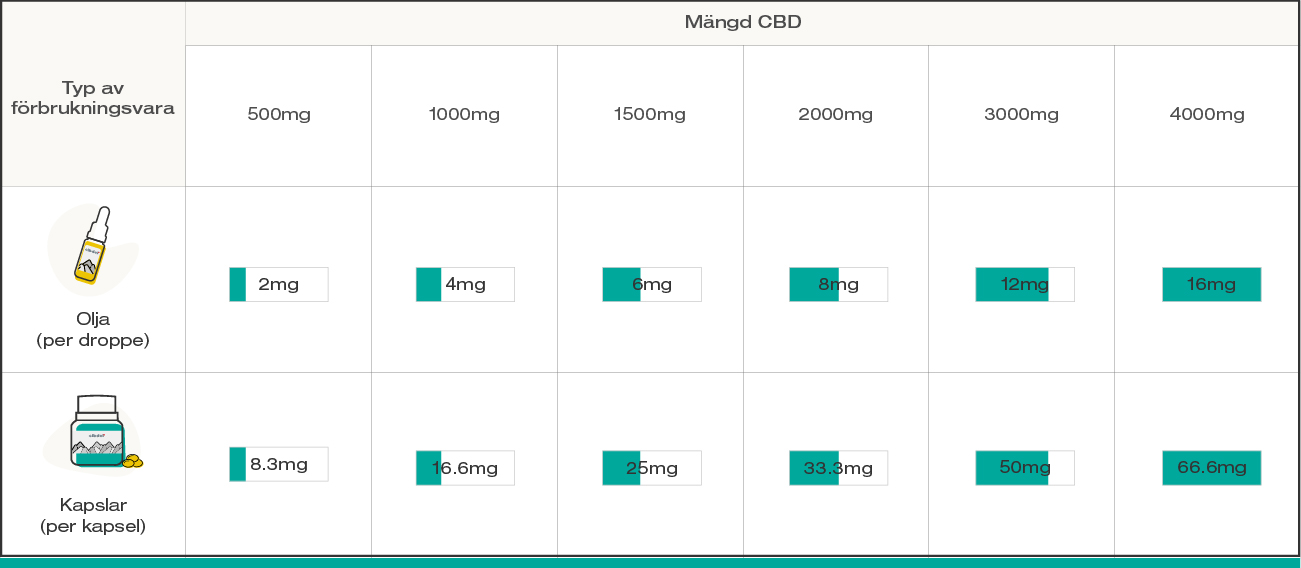 | Typ av förbrukningsvara | Mängd CBD | | | | | |
|---|---|---|---|---|---|---|
| | 500mg | 1000mg | 1500mg | 2000mg | 3000mg | 4000mg |
| Olja (per droppe) | 2mg | 4mg | 6mg | 8mg | 12mg | 16mg |
| Kapslar (per kapsel) | 8.3mg | 16.6mg | 25mg | 33.3mg | 50mg | 66.6mg |